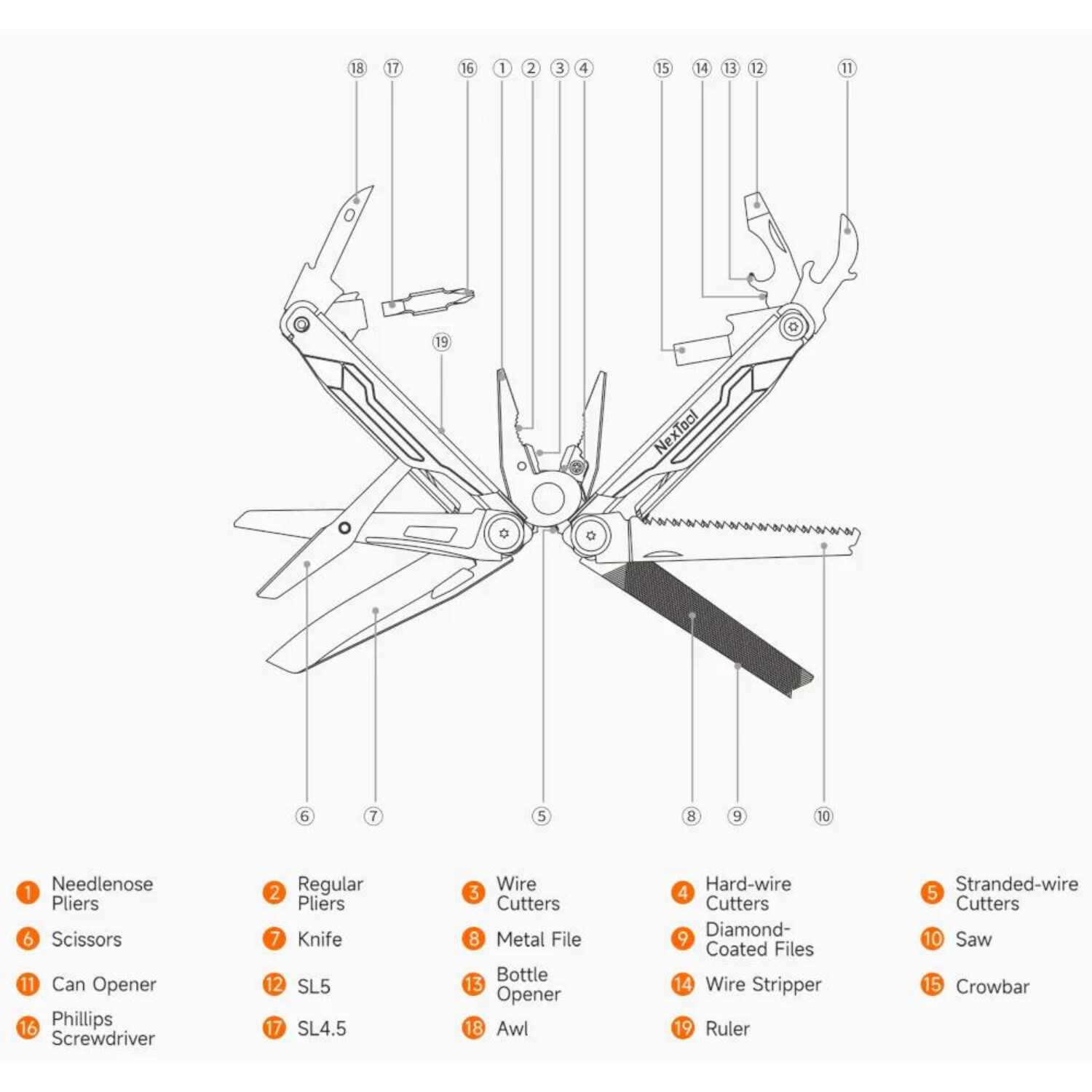 ⑱ ⑰ ⑯ ① ② ③ ④ ⑮ ⑭ ⑬ ⑫ ⑪

⑲

NexTool

⑥ ⑦ ⑤ ⑧ ⑨ ⑩

1 Needlenose Pliers
2 Regular Pliers
3 Wire Cutters
4 Hard-wire Cutters
5 Stranded-wire Cutters
6 Scissors
7 Knife
8 Metal File
9 Diamond-Coated Files
10 Saw
11 Can Opener
12 SL5
13 Bottle Opener
14 Wire Stripper
15 Crowbar
16 Phillips Screwdriver
17 SL4.5
18 Awl
19 Ruler