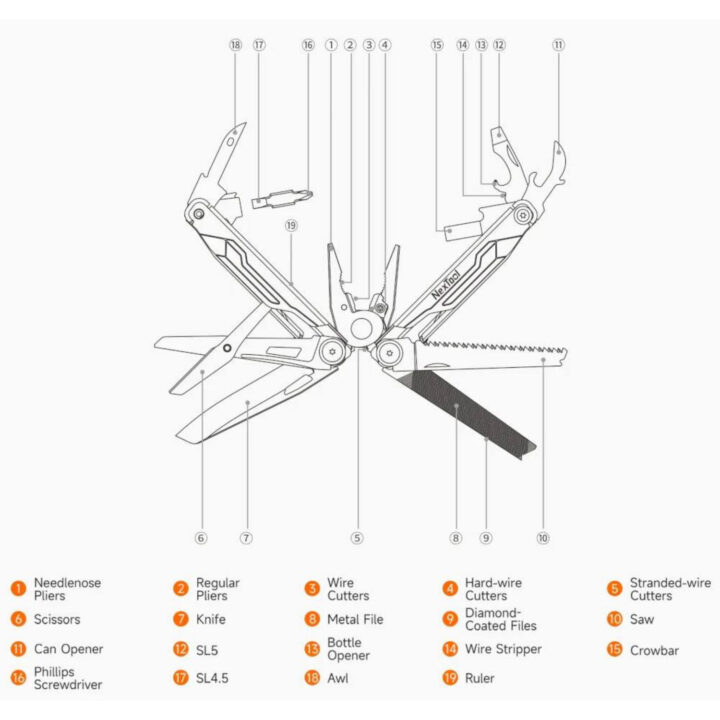 18 17 16 1 2 3 4 15 14 13 12 11

19

NexTool

6 7 5 8 9 10

1 Needlenose Pliers
2 Regular Pliers
3 Wire Cutters
4 Hard-wire Cutters
5 Stranded-wire Cutters
6 Scissors
7 Knife
8 Metal File
9 Diamond-Coated Files
10 Saw
11 Can Opener
12 SL5
13 Bottle Opener
14 Wire Stripper
15 Crowbar
16 Phillips Screwdriver
17 SL4.5
18 Awl
19 Ruler